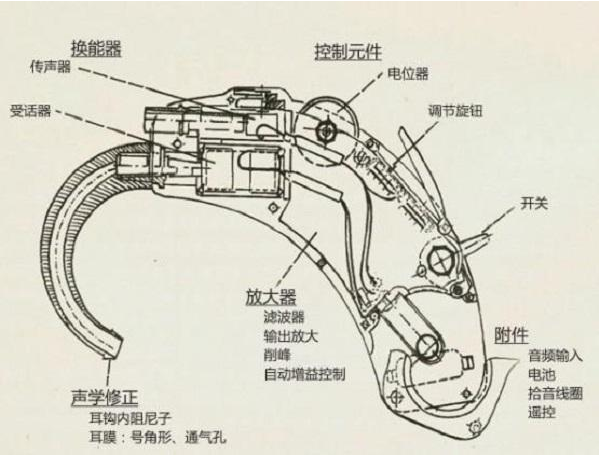 换能器
传声器
受话器

控制元件
电位器
调节旋钮

开关

放大器
滤波器
输出放大
削峰
自动增益控制

附件
音频输入
电池
拾音线圈
遥控

声学修正
耳钩内阻尼子
耳膜：号角形、通气孔